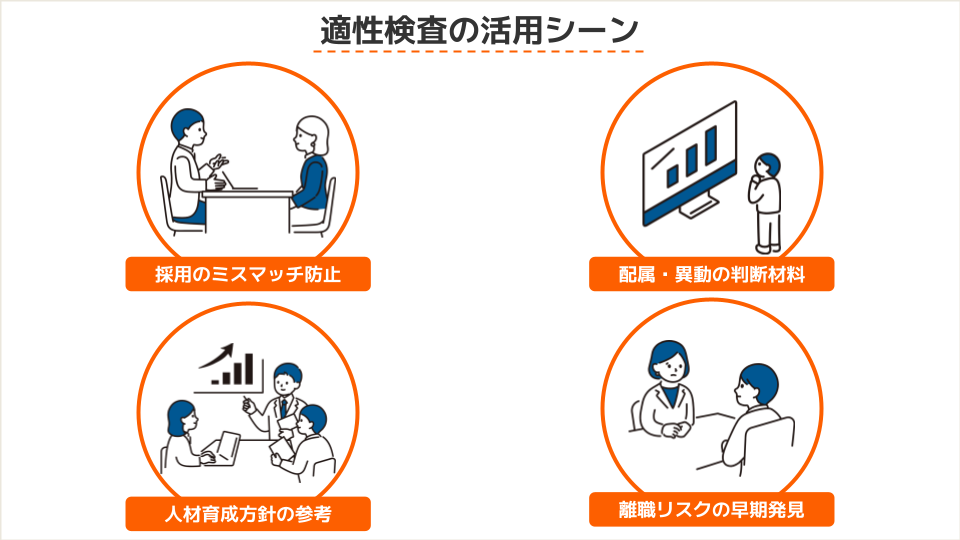 適性検査の活用シーン

採用のミスマッチ防止

配属・異動の判断材料

人材育成方針の参考

離職リスクの早期発見